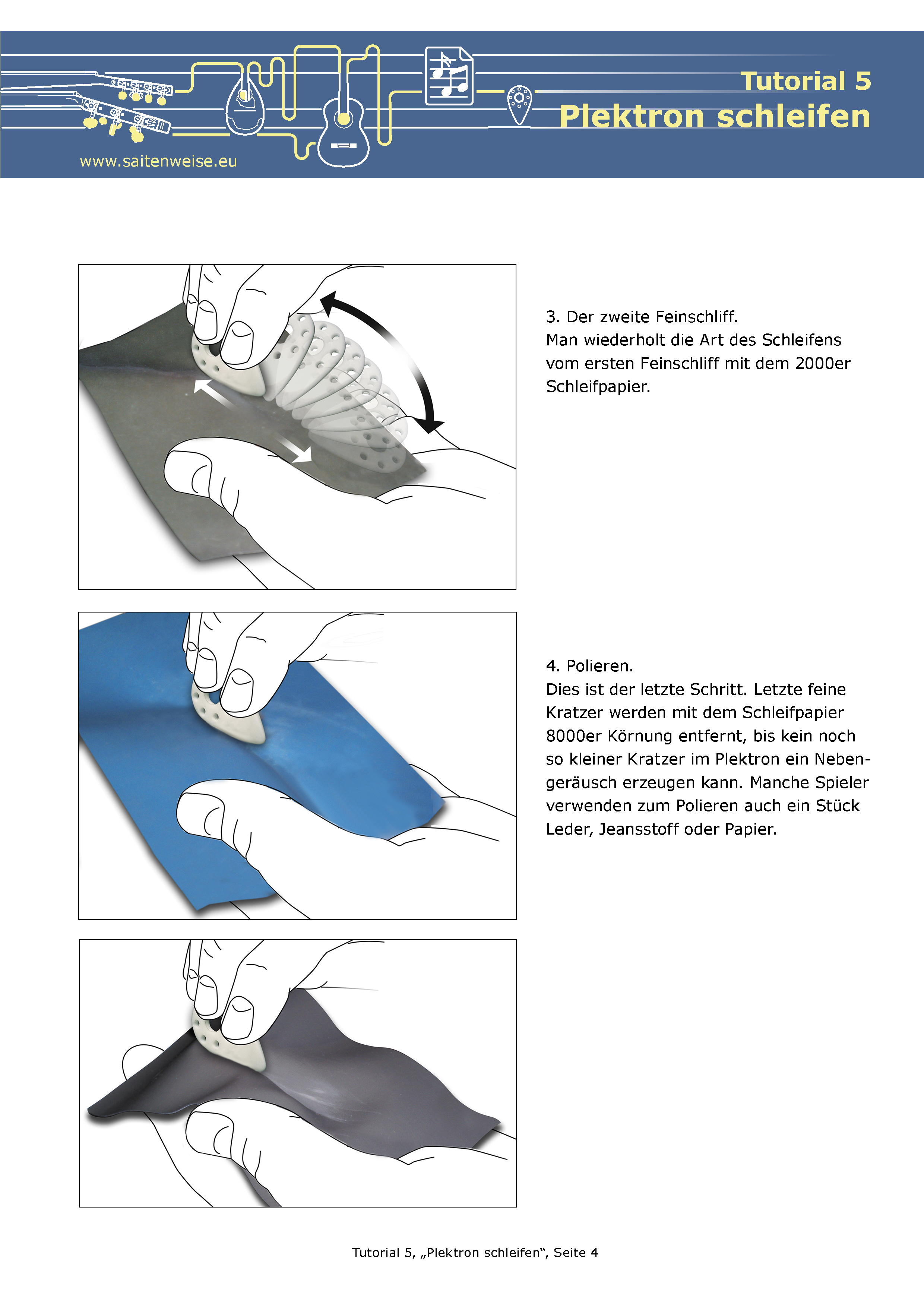 www.saitenweise.eu

Tutorial 5
Plektron schleifen

3. Der zweite Feinschliff.
Man wiederholt die Art des Schleifens vom ersten Feinschliff mit dem 2000er Schleifpapier.

4. Polieren.
Dies ist der letzte Schritt. Letzte feine Kratzer werden mit dem Schleifpapier 8000er Körnung entfernt, bis kein noch so kleiner Kratzer im Plektron ein Nebengeräusch erzeugen kann. Manche Spieler verwenden zum Polieren auch ein Stück Leder, Jeansstoff oder Papier.

Tutorial 5, „Plektron schleifen“, Seite 4